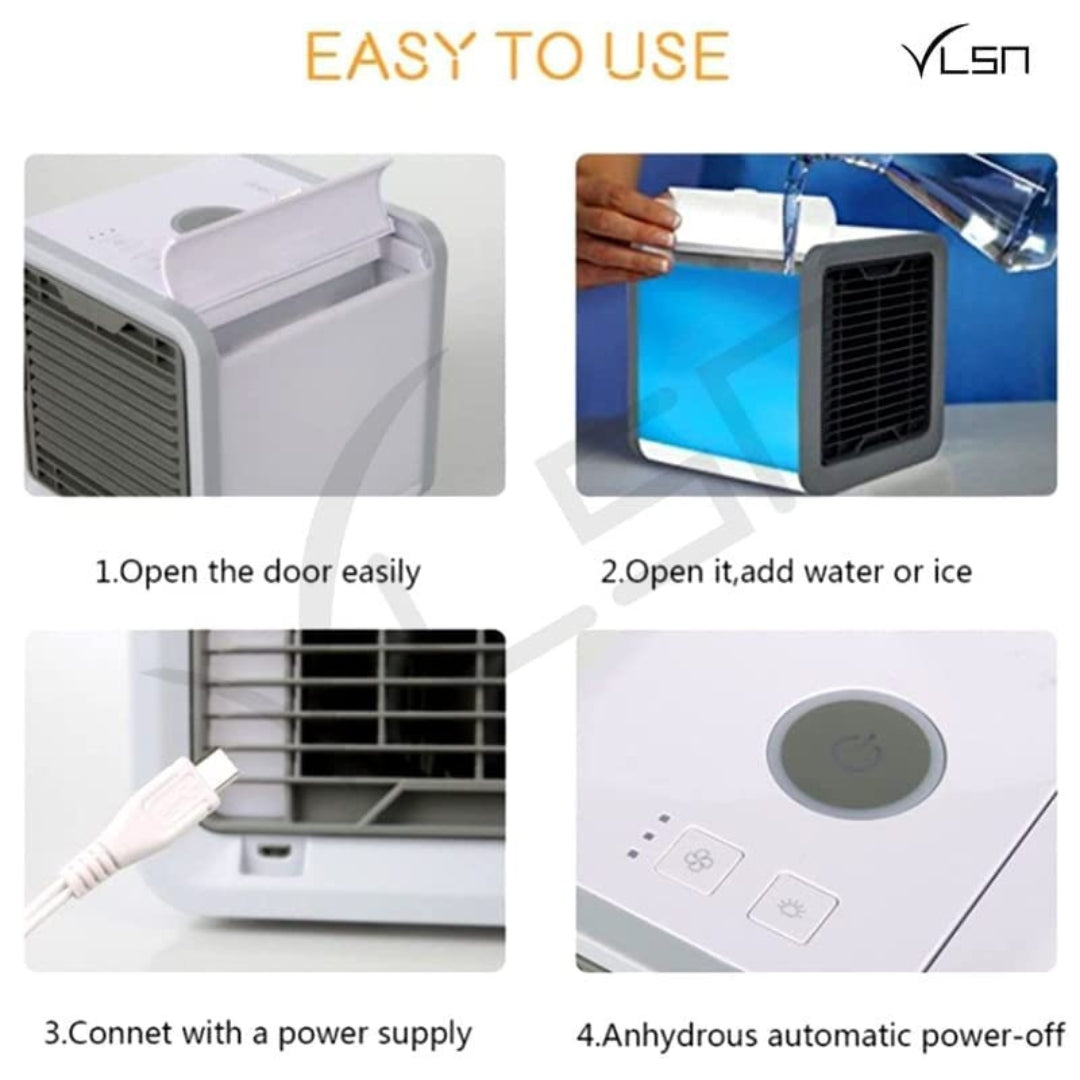 EASY TO USE

VLSN

1.Open the door easily

2.Open it,add water or ice

3.Connet with a power supply

4.Anhydrous automatic power-off