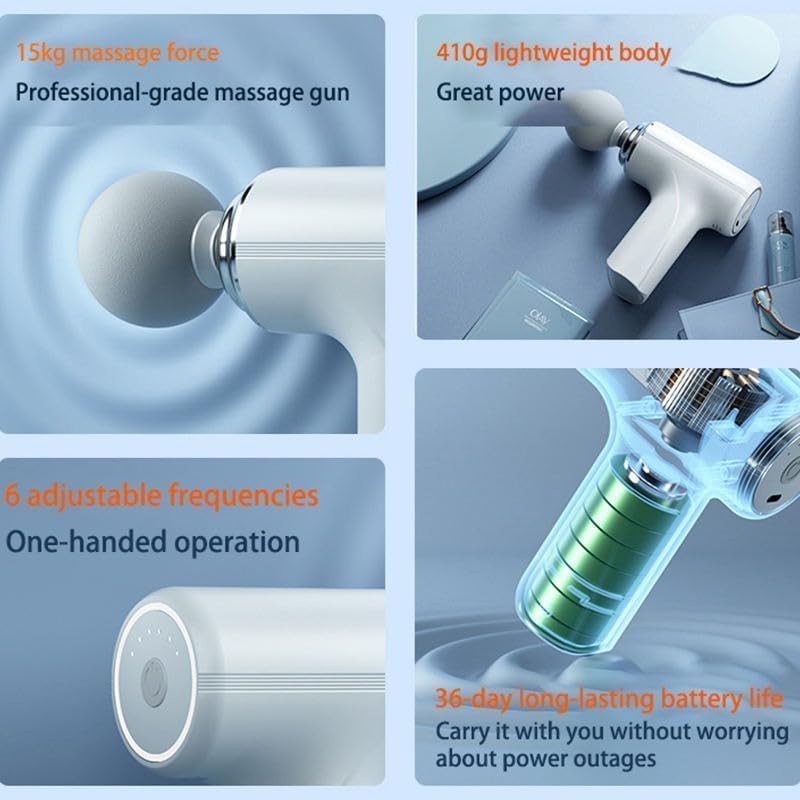 15kg massage force
Professional-grade massage gun

410g lightweight body
Great power

OLAY

6 adjustable frequencies
One-handed operation

36-day long-lasting battery life
Carry it with you without worrying about power outages