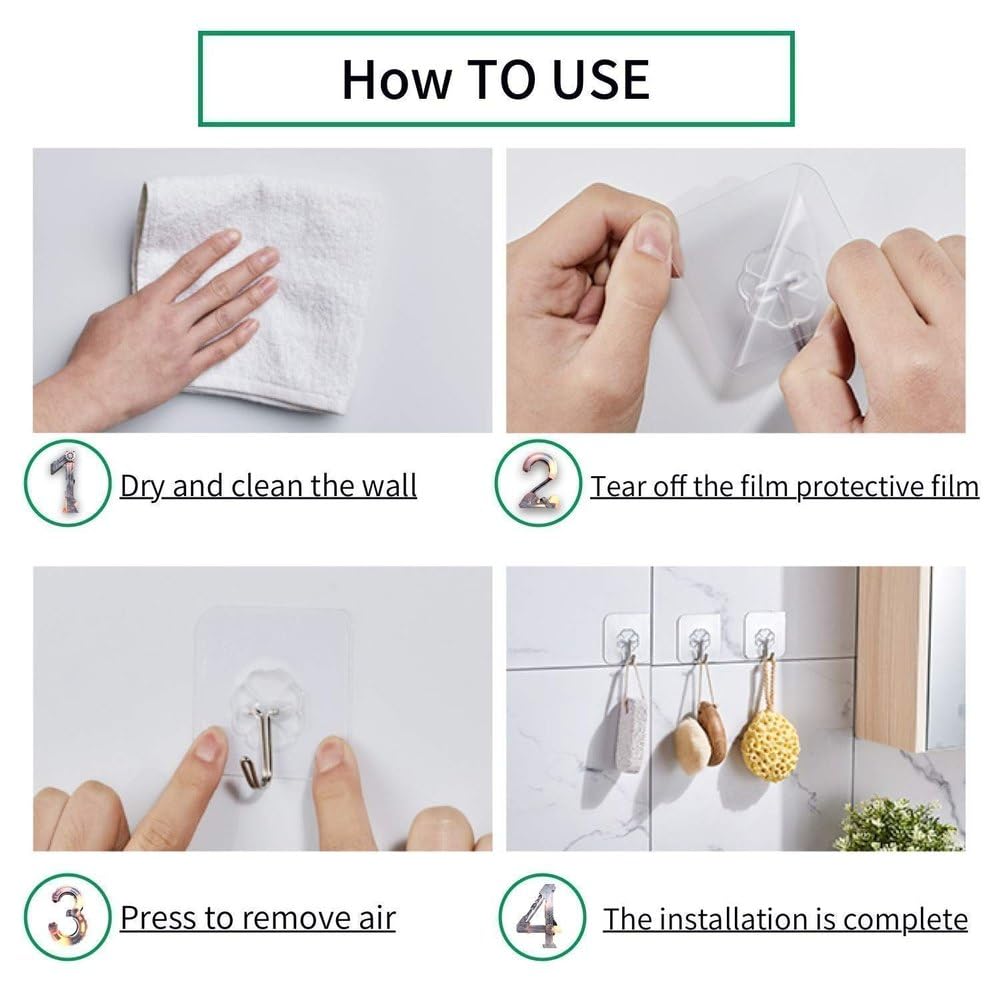 How TO USE

1 Dry and clean the wall

2 Tear off the film protective film

3 Press to remove air

4 The installation is complete