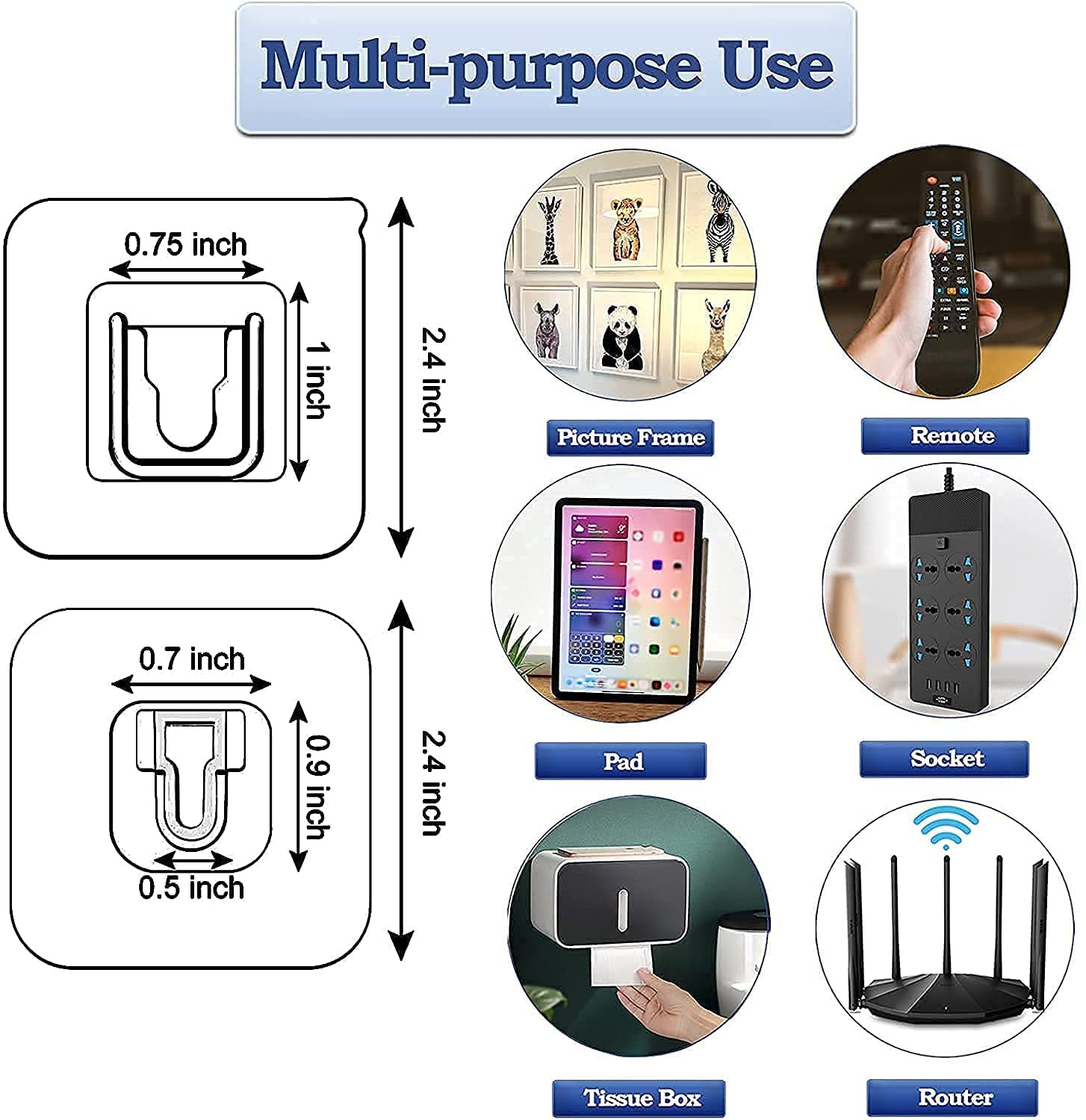 Multi-purpose Use

0.75 inch

1 inch

2.4 inch

0.7 inch

0.9 inch

0.5 inch

2.4 inch

Picture Frame

Remote

Pad

Socket

Tissue Box

Router